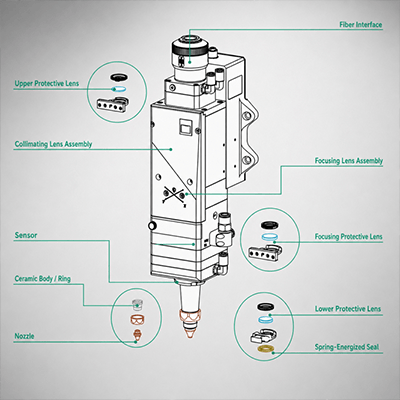 Fiber Interface

Upper Protective Lens

Collimating Lens Assembly

Focusing Lens Assembly

Sensor

Focusing Protective Lens

Ceramic Body / Ring

Lower Protective Lens

Nozzle

Spring-Energized Seal