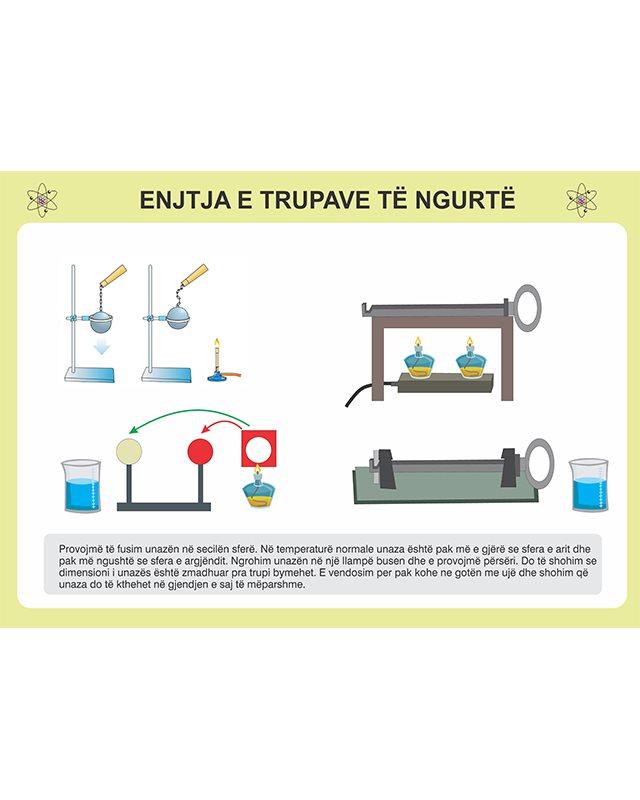 ENJTJA E TRUPAVE TË NGURTË

Provojmë të fusim unazën në secilën sferë. Në temperaturë normale unaza është pak më e gjërë se sfera e arit dhe pak më ngushtë se sfera e argjëndit. Ngrohim unazën në një llampë busen dhe e provojmë përsëri. Do të shohim se dimensioni i unazës është zmadhuar pra trupi bymehet. E vendosim per pak kohe ne gotën me ujë dhe shohim që unaza do të kthehet në gjendjen e saj të mëparshme.